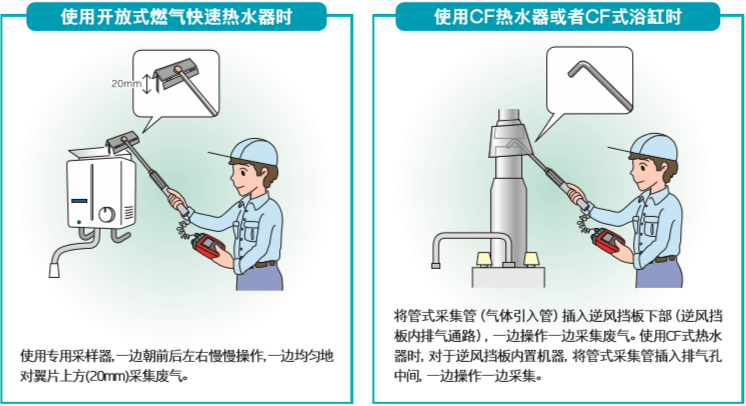 使用开放式燃气快速热水器时

20mm

使用专用采样器,一边朝前后左右慢慢操作,一边均匀地对翼片上方(20mm)采集废气。

使用CF热水器或者CF式浴缸时

将管式采集管（气体引入管）插入逆风挡板下部（逆风挡板内排气通路），一边操作一边采集废气。使用CF式热水器时，对于逆风挡板内置机器，将管式采集管插入排气孔中间，一边操作一边采集。